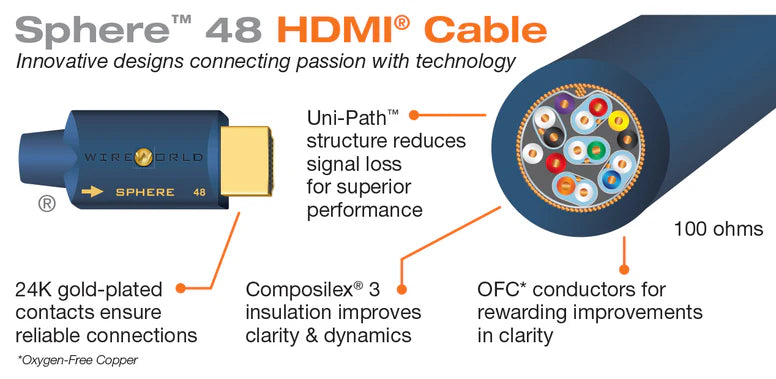 Sphere™ 48 HDMI® Cable
Innovative designs connecting passion with technology

WIREWORLD
SPHERE 48
®

Uni-Path™ structure reduces signal loss for superior performance

100 ohms

24K gold-plated contacts ensure reliable connections

Composilex® 3 insulation improves clarity & dynamics

OFC* conductors for rewarding improvements in clarity

*Oxygen-Free Copper